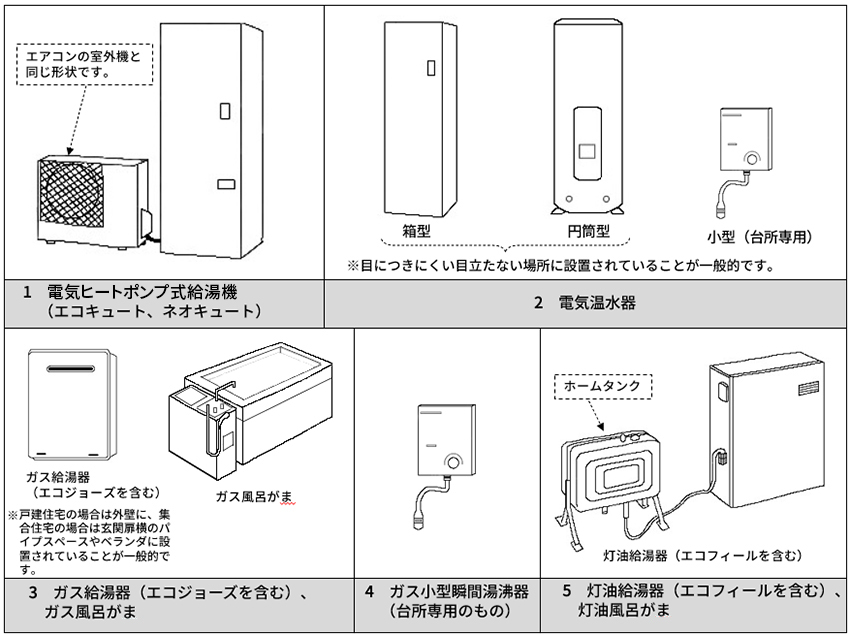 エアコンの室外機と同じ形状です。

箱型

円筒型

小型（台所専用）

※目につきにくい目立たない場所に設置されていることが一般的です。

1　電気ヒートポンプ式給湯機（エコキュート、ネオキュート）

2　電気温水器

ガス給湯器（エコジョーズを含む）

※戸建住宅の場合は外壁に、集合住宅の場合は玄関扉横のパイプスペースやベランダに設置されていることが一般的です。

ガス風呂がま

ホームタンク

灯油給湯器（エコフィールを含む）

3　ガス給湯器（エコジョーズを含む）、ガス風呂がま

4　ガス小型瞬間湯沸器（台所専用のもの）

5　灯油給湯器（エコフィールを含む）、灯油風呂がま